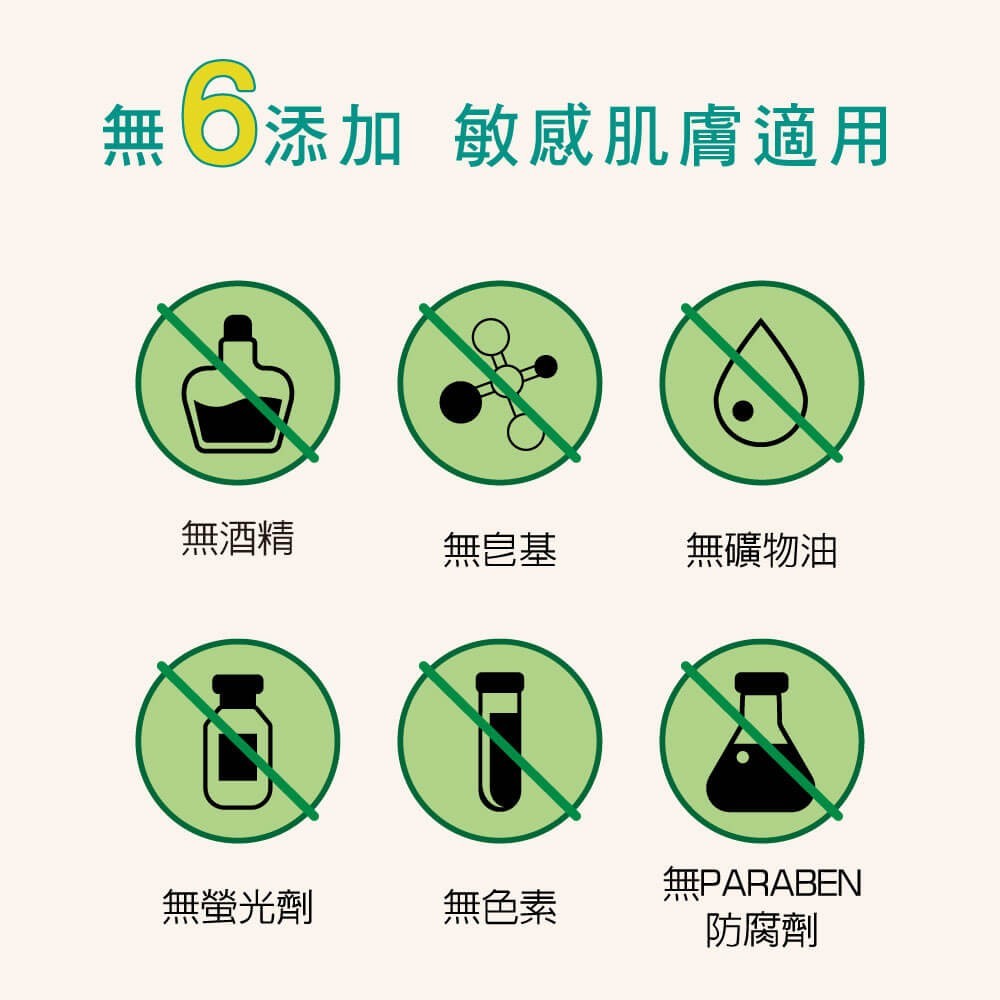 無6添加 敏感肌膚適用

無酒精

無皂基

無礦物油

無螢光劑

無色素

無PARABEN
防腐劑